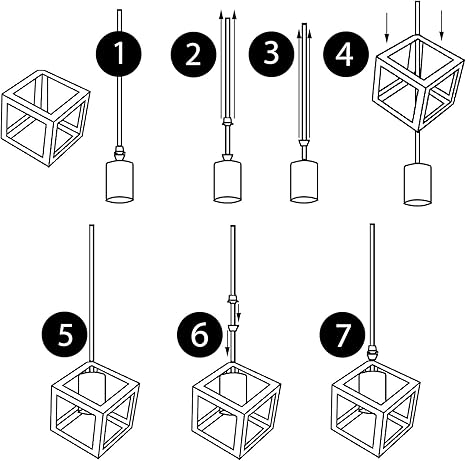 1
2
3
4
5
6
7