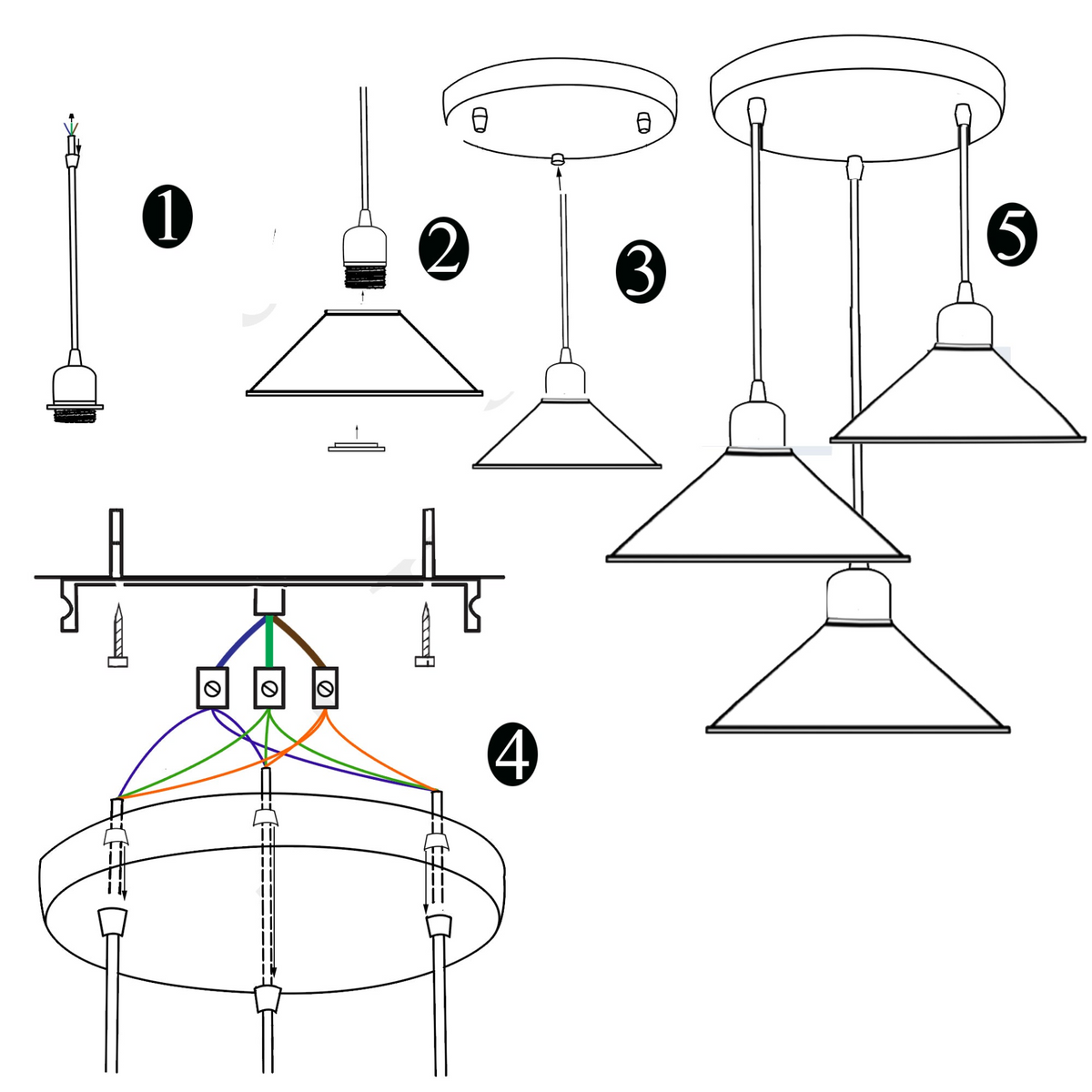 1
2
3
5
4